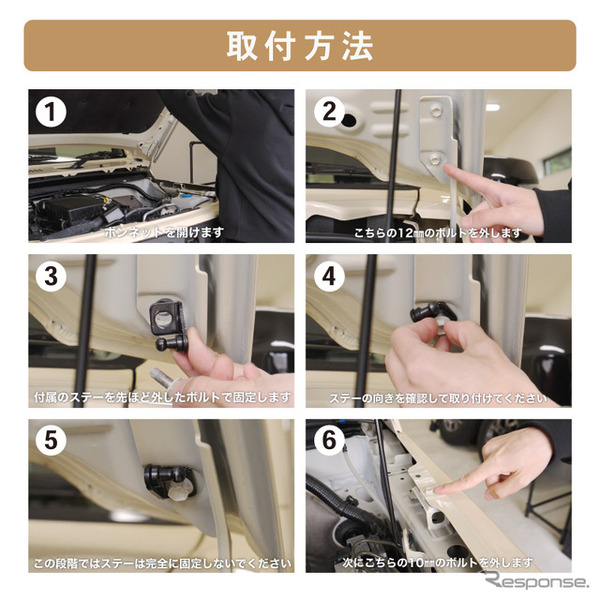 取付方法

1
ボンネットを開けます

2
こちらの12㎜のボルトを外します

3
付属のステーを先ほど外したボルトで固定します

4
ステーの向きを確認して取り付けてください

5
この段階ではステーは完全に固定しないでください

6
次にこちらの10㎜のボルトを外します

Response.