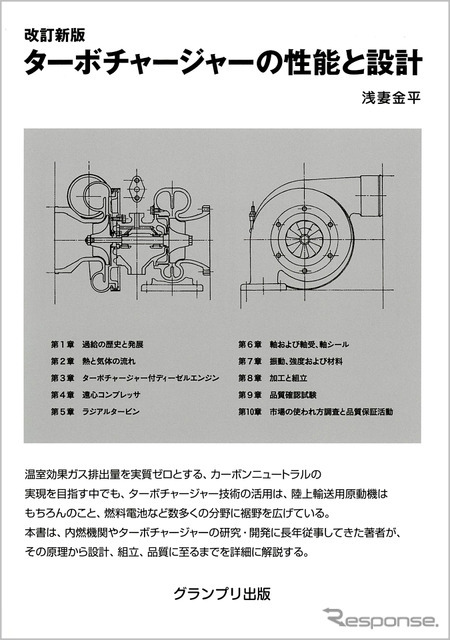 改訂新版
ターボチャージャーの性能と設計

浅妻金平

第１章　過給の歴史と発展
第２章　熱と気体の流れ
第３章　ターボチャージャー付ディーゼルエンジン
第４章　遠心コンプレッサ
第５章　ラジアルタービン

第６章　軸および軸受、軸シール
第７章　振動、強度および材料
第８章　加工と組立
第９章　品質確認試験
第10章　市場の使われ方調査と品質保証活動

温室効果ガス排出量を実質ゼロとする、カーボンニュートラルの実現を目指す中でも、ターボチャージャー技術の活用は、陸上輸送用原動機はもちろんのこと、燃料電池など数多くの分野に裾野を広げている。
本書は、内燃機関やターボチャージャーの研究・開発に長年従事してきた著者が、その原理から設計、組立、品質に至るまでを詳細に解説する。

グランプリ出版

Response.