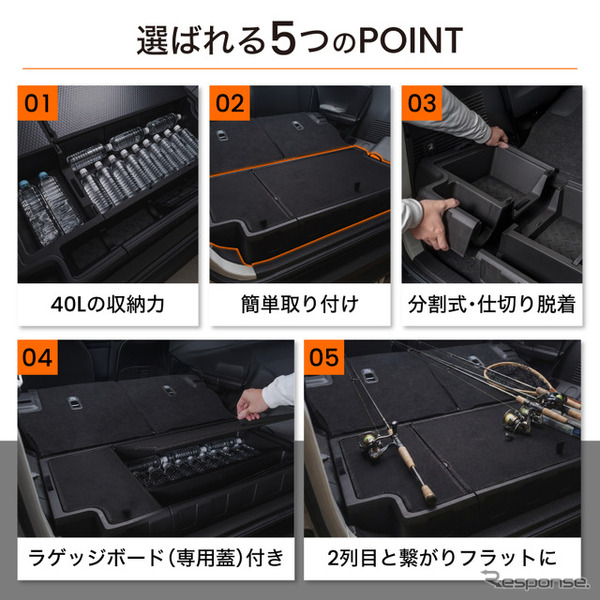 選ばれる5つのPOINT

01
40Lの収納力

02
簡単取り付け

03
分割式・仕切り脱着

04
ラゲッジボード(専用蓋)付き

05
2列目と繋がりフラットに

Response.