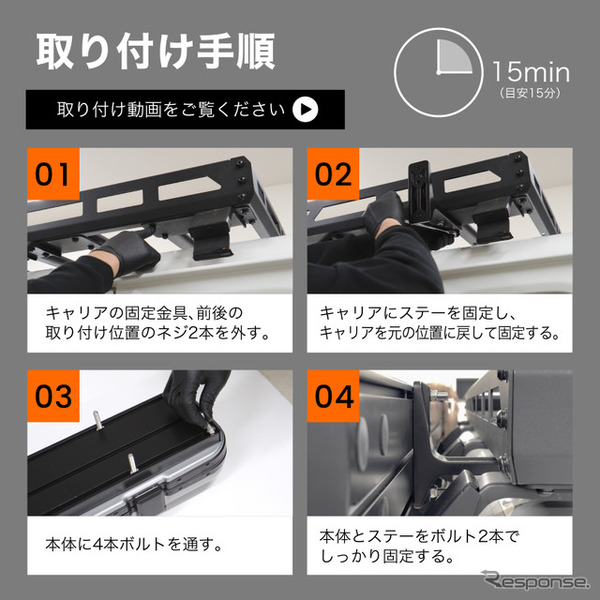 取り付け手順

15min
(目安15分)

取り付け動画をご覧ください

01
キャリアの固定金具、前後の取り付け位置のネジ2本を外す。

02
キャリアにステーを固定し、キャリアを元の位置に戻して固定する。

03
本体に4本ボルトを通す。

04
本体とステーをボルト2本でしっかり固定する。

Response.