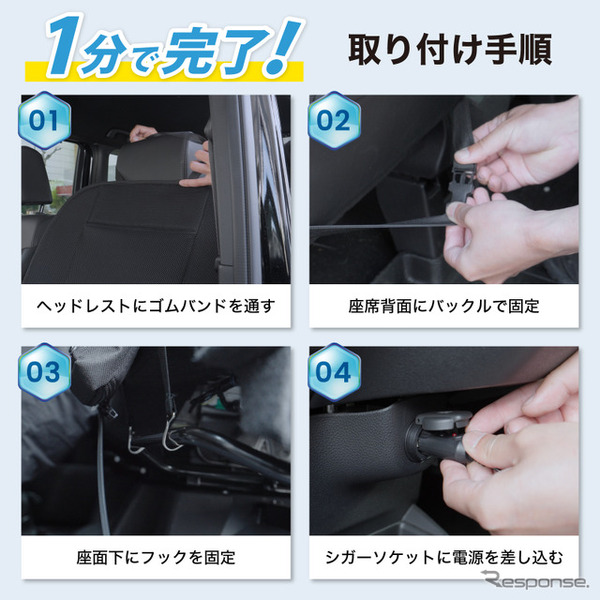 1分で完了!

取り付け手順

01

ヘッドレストにゴムバンドを通す

02

座席背面にバックルで固定

03

座面下にフックを固定

04

シガーソケットに電源を差し込む

Response.