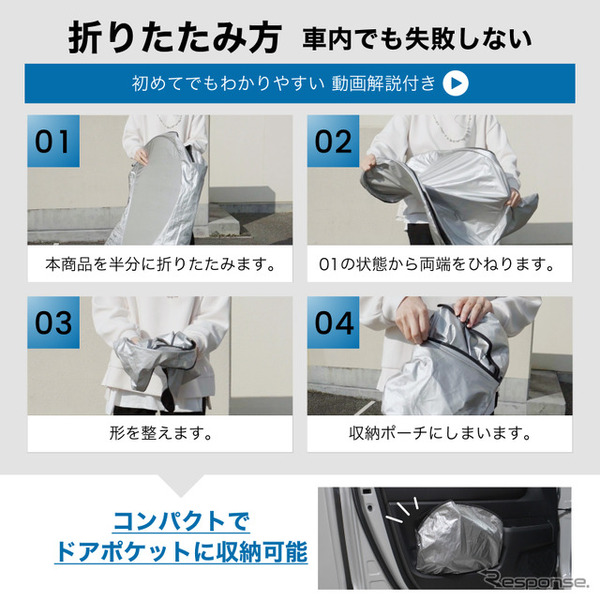 折りたたみ方 車内でも失敗しない

初めてでもわかりやすい 動画解説付き

01
本商品を半分に折りたたみます。

02
01の状態から両端をひねります。

03
形を整えます。

04
収納ポーチにしまいます。

コンパクトで
ドアポケットに収納可能

Response.